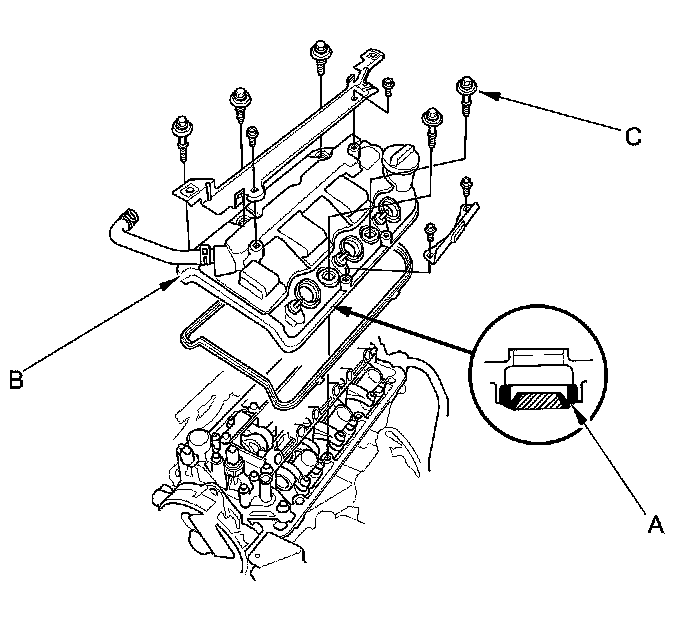 C

B

A