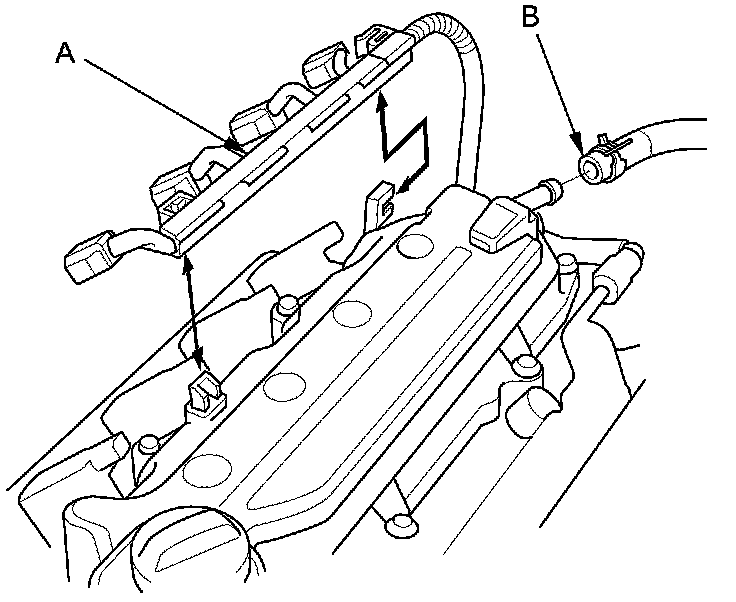 A

B