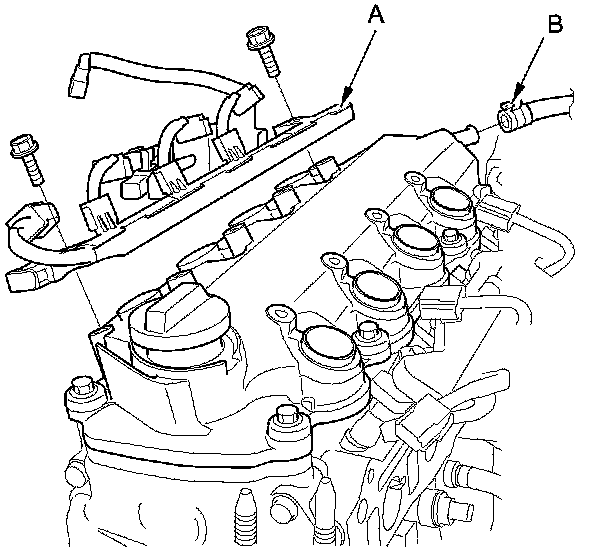 A
B