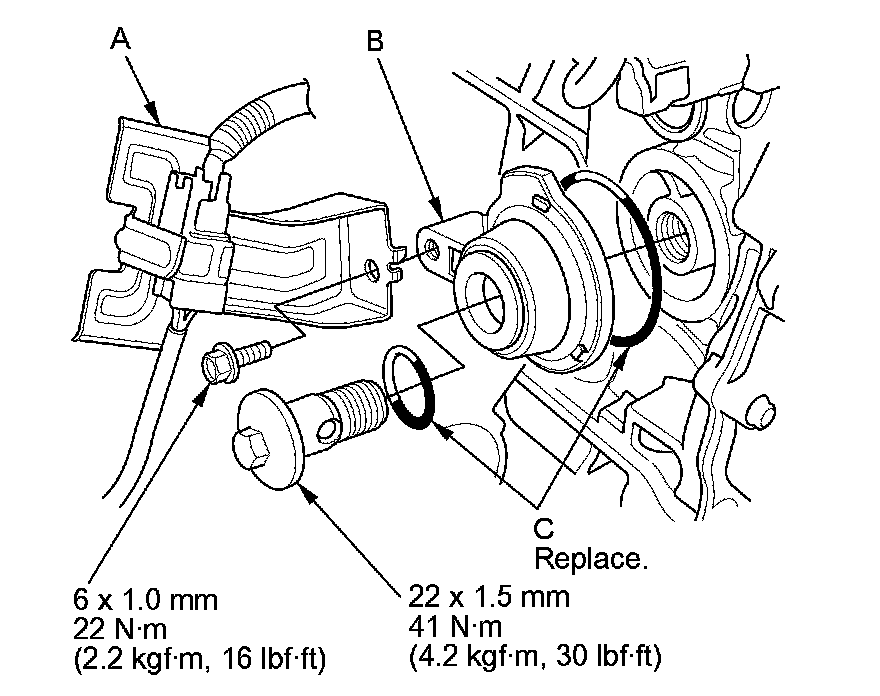 A

B

C
Replace.

6 x 1.0 mm
22 N·m
(2.2 kgf·m, 16 lbf·ft)

22 x 1.5 mm
41 N·m
(4.2 kgf·m, 30 lbf·ft)