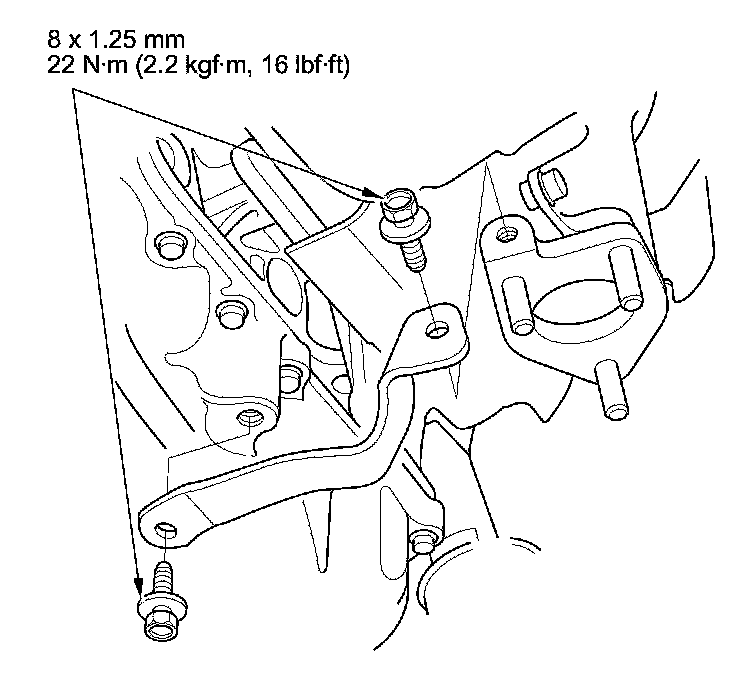 8 x 1.25 mm
22 N·m (2.2 kgf·m, 16 lbf·ft)