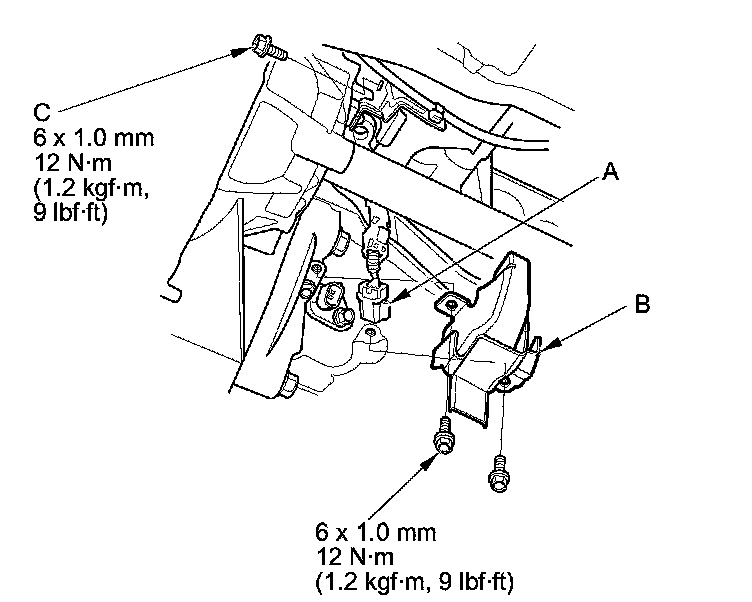 C
6 x 1.0 mm
12 N·m
(1.2 kgf·m,
9 lbf·ft)

A

B

6 x 1.0 mm
12 N·m
(1.2 kgf·m, 9 lbf·ft)