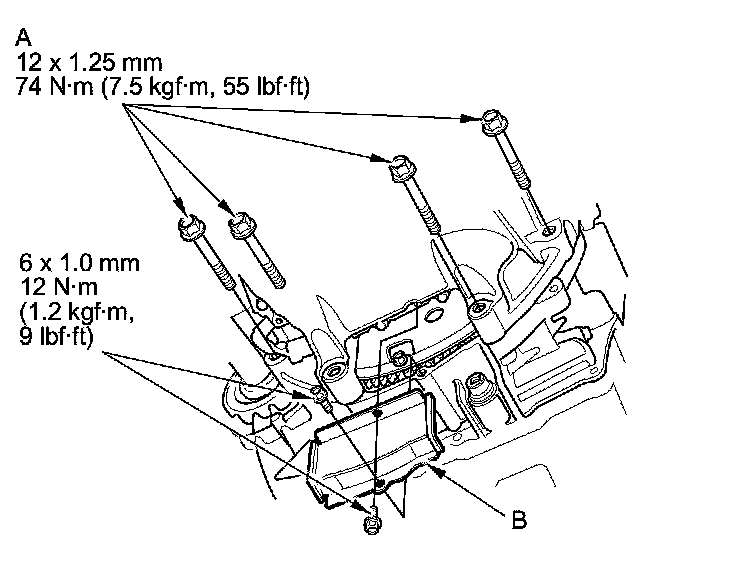 A
12 x 1.25 mm
74 N·m (7.5 kgf·m, 55 lbf·ft)

6 x 1.0 mm
12 N·m
(1.2 kgf·m,
9 lbf·ft)

B