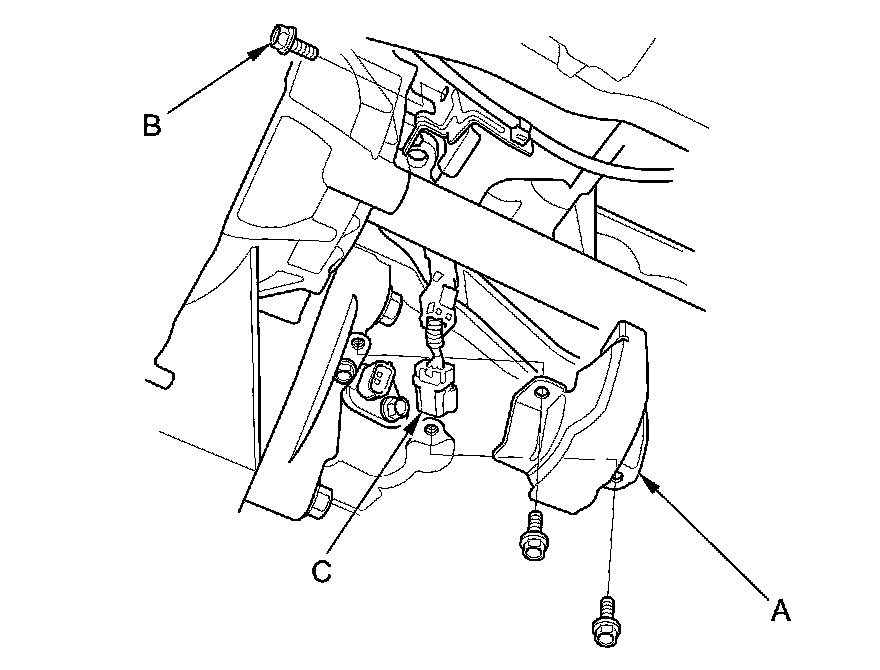 B

C

A