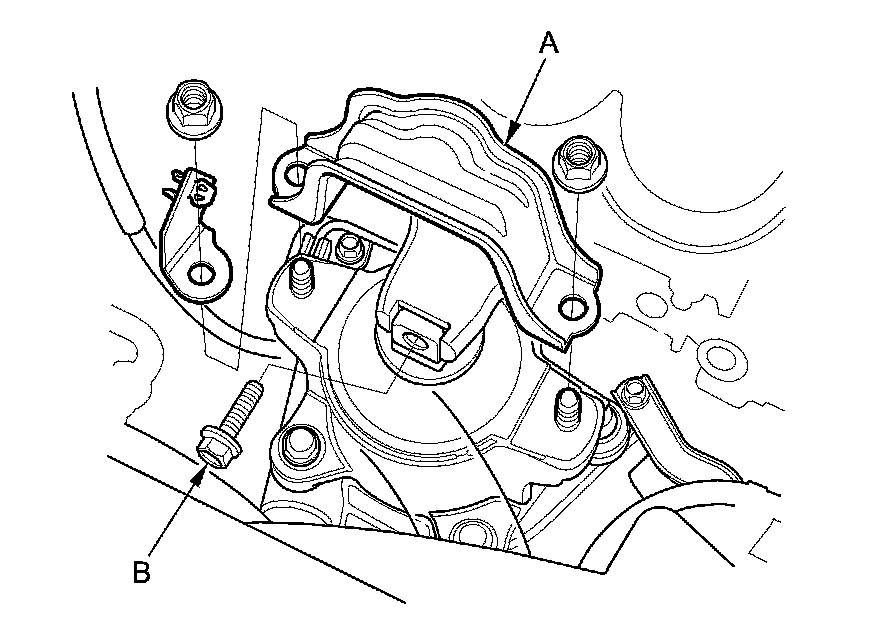 A

B