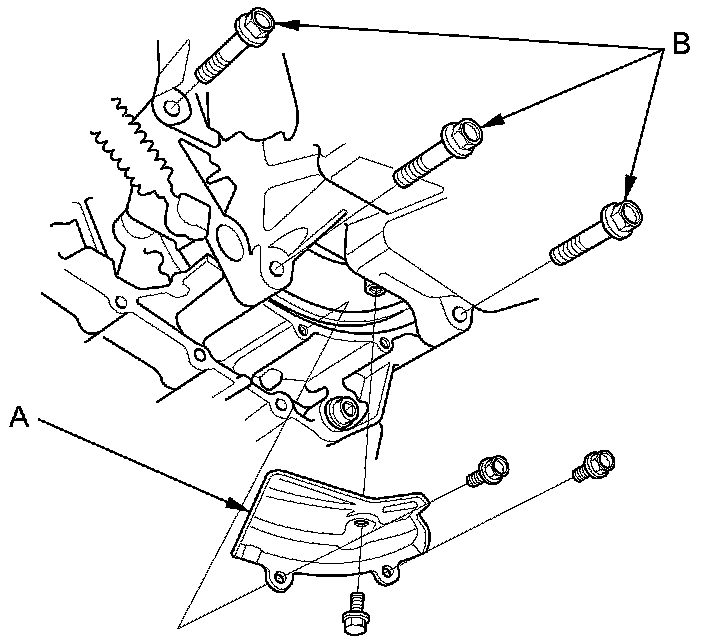 B

A