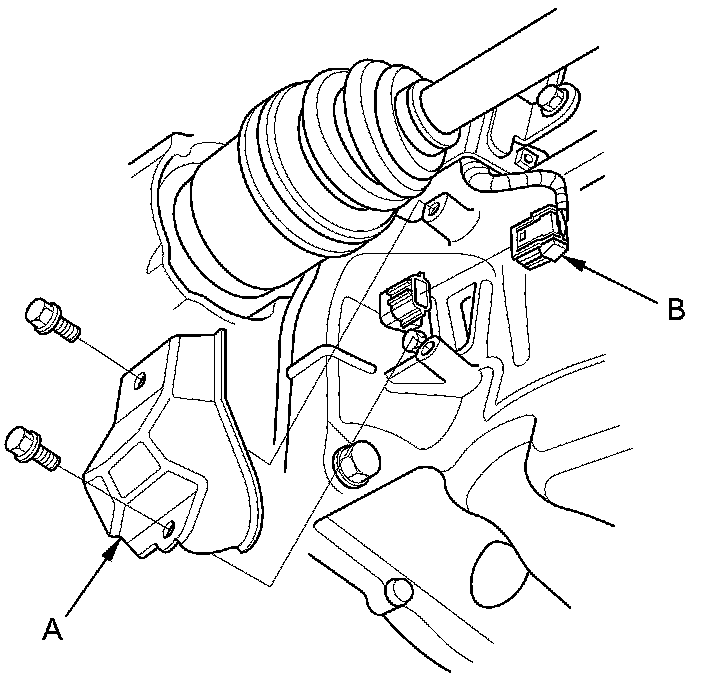 B

A