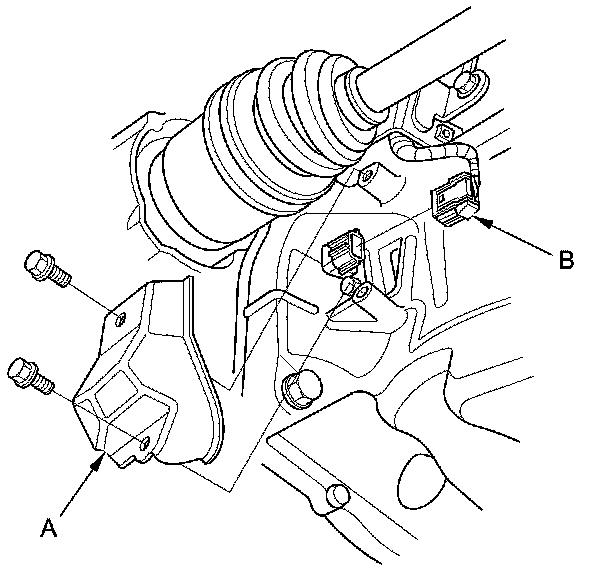 B

A