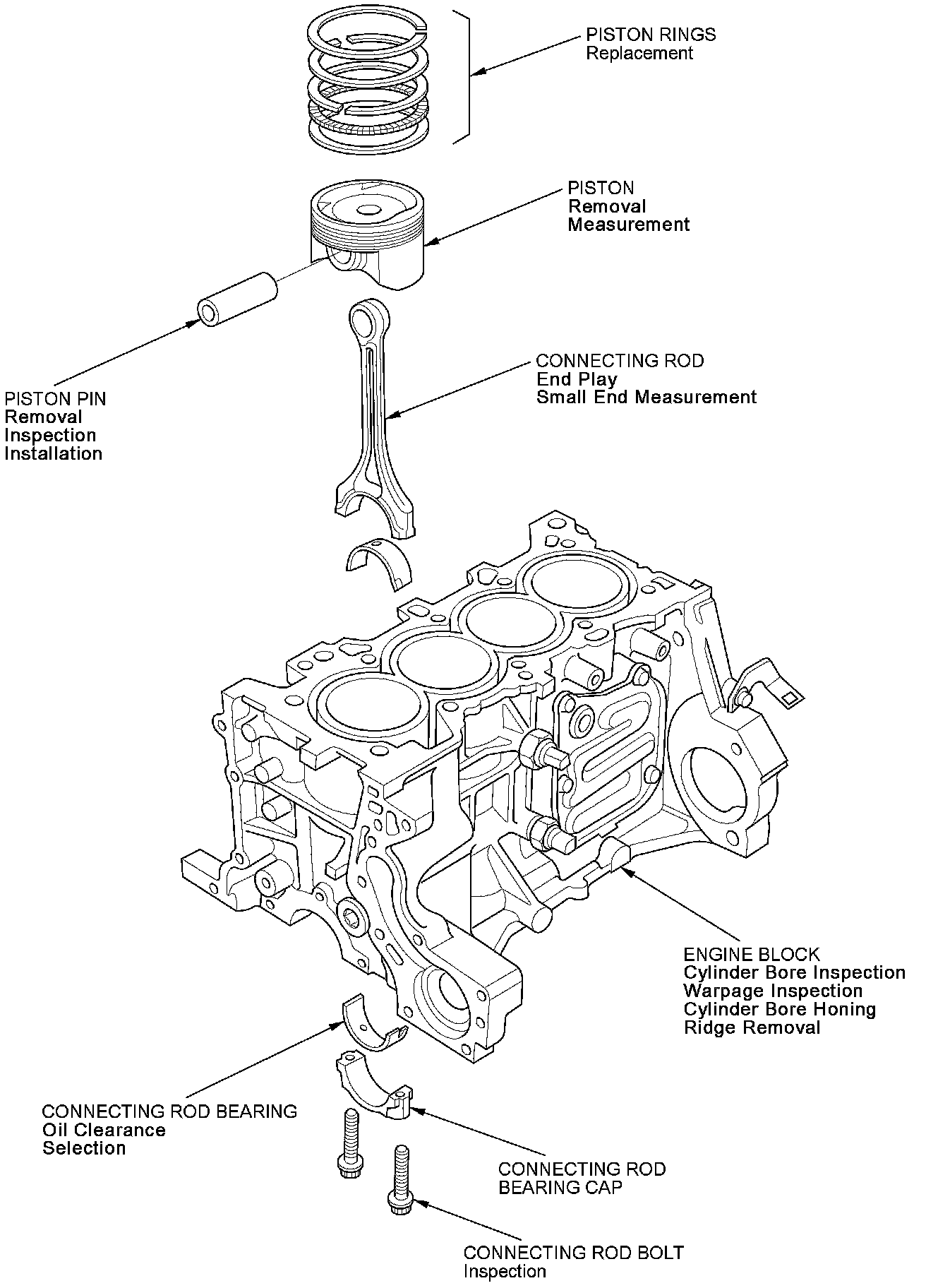 PISTON RINGS
Replacement

PISTON
Removal
Measurement

PISTON PIN
Removal
Inspection
Installation

CONNECTING ROD
End Play
Small End Measurement

ENGINE BLOCK
Cylinder Bore Inspection
Warpage Inspection
Cylinder Bore Honing
Ridge Removal

CONNECTING ROD BEARING
Oil Clearance
Selection

CONNECTING ROD
BEARING CAP

CONNECTING ROD BOLT
Inspection