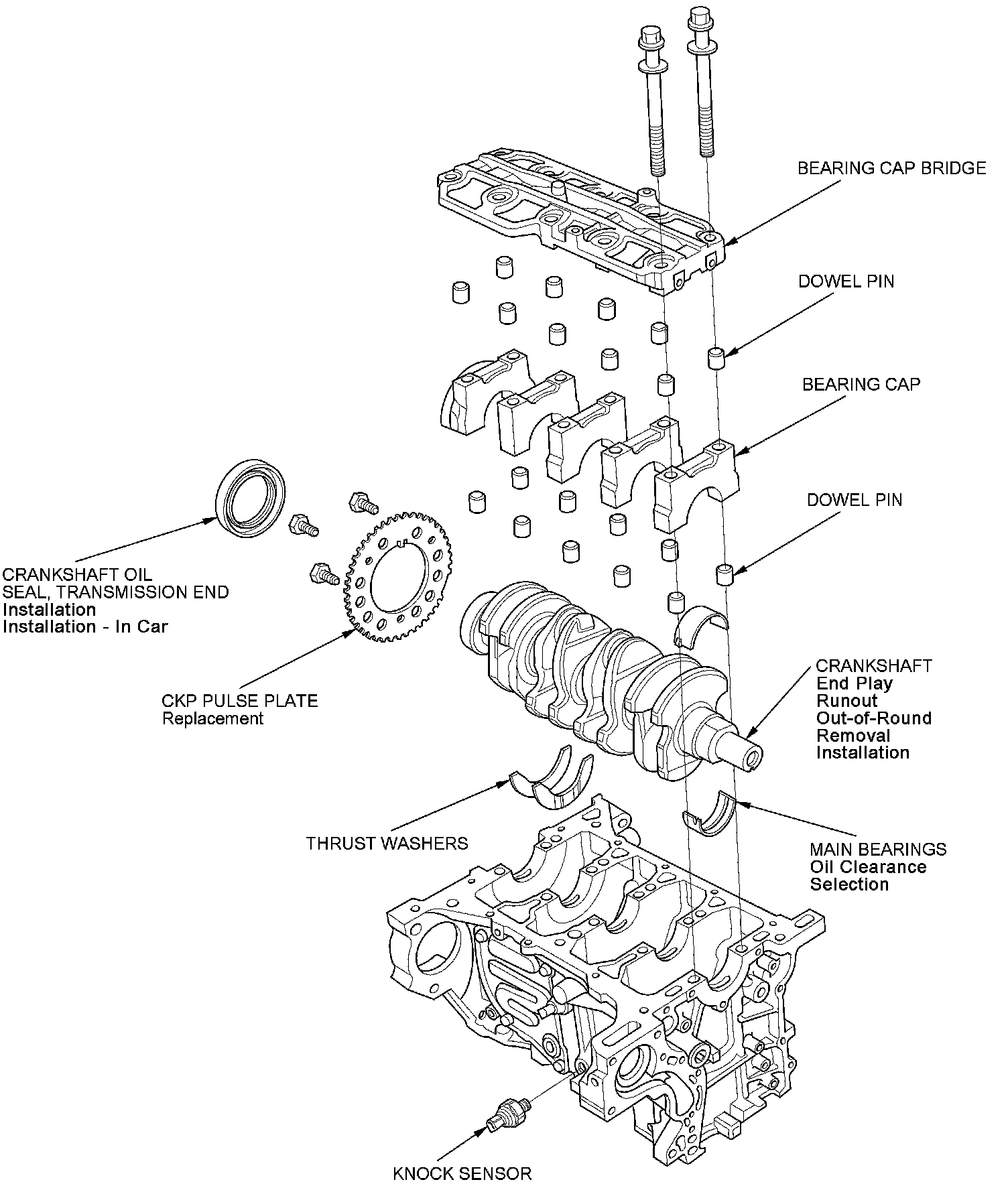 BEARING CAP BRIDGE

DOWEL PIN

BEARING CAP

DOWEL PIN

CRANKSHAFT OIL
SEAL, TRANSMISSION END
Installation
Installation - In Car

CKP PULSE PLATE
Replacement

CRANKSHAFT
End Play
Runout
Out-of-Round
Removal
Installation

THRUST WASHERS

MAIN BEARINGS
Oil Clearance
Selection

KNOCK SENSOR