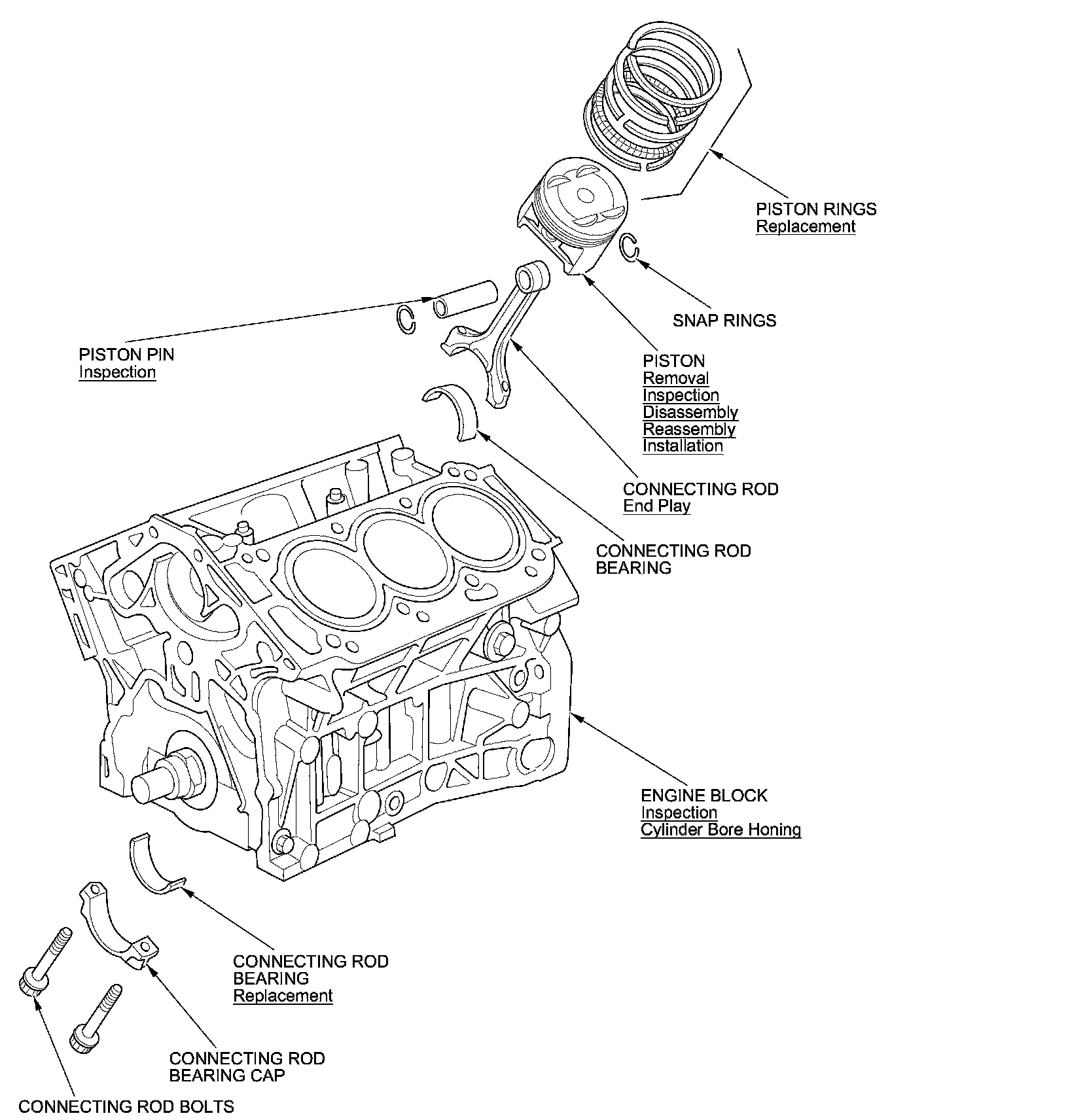 PISTON RINGS
Replacement

SNAP RINGS

PISTON PIN
Inspection

PISTON
Removal
Inspection
Disassembly
Reassembly
Installation

CONNECTING ROD
End Play

CONNECTING ROD
BEARING

ENGINE BLOCK
Inspection
Cylinder Bore Honing

CONNECTING ROD
BEARING
Replacement

CONNECTING ROD
BEARING CAP

CONNECTING ROD BOLTS