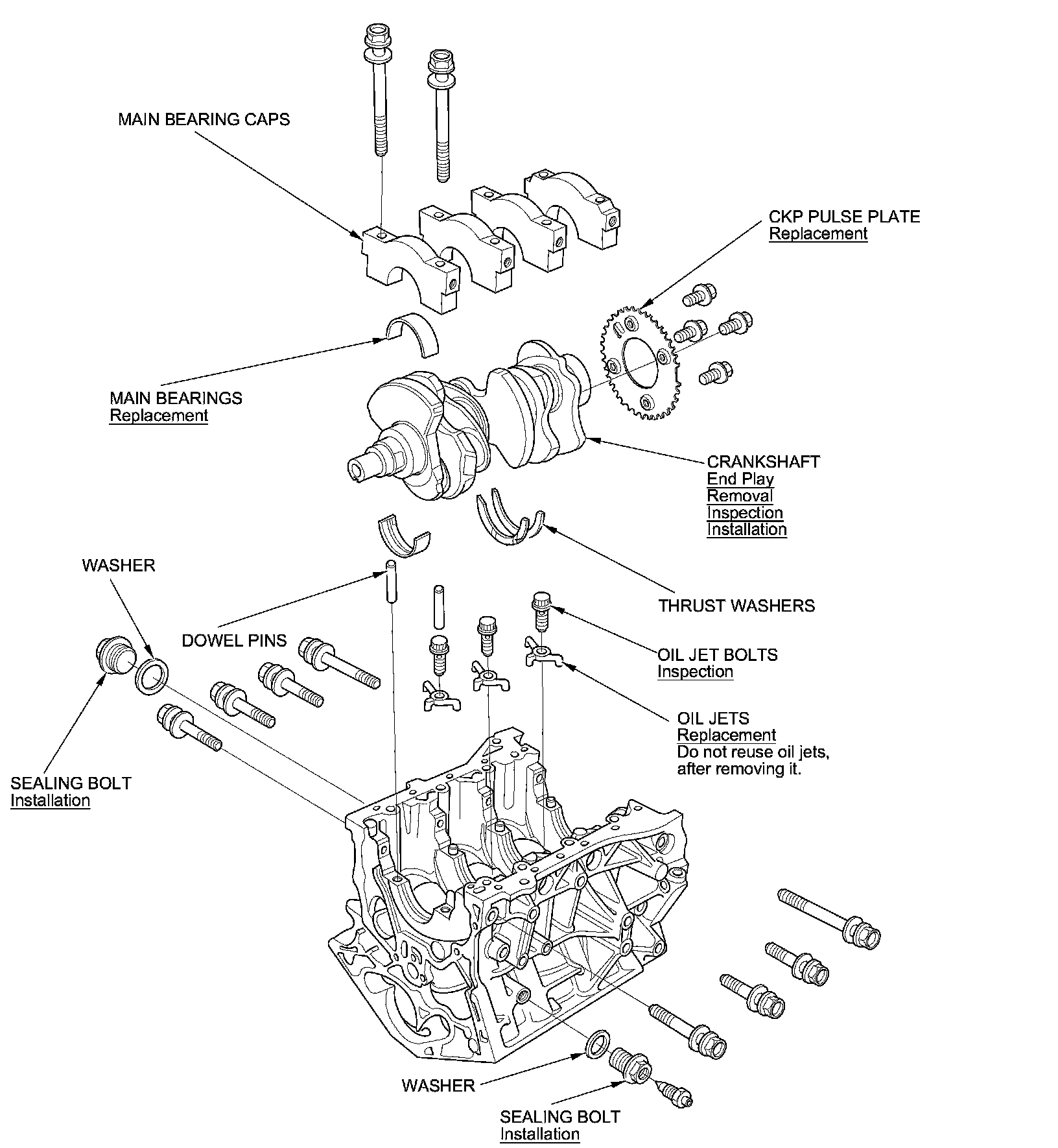 MAIN BEARING CAPS

CKP PULSE PLATE
Replacement

MAIN BEARINGS
Replacement

CRANKSHAFT
End Play
Removal
Inspection
Installation

WASHER

THRUST WASHERS

DOWEL PINS

OIL JET BOLTS
Inspection

OIL JETS
Replacement
Do not reuse oil jets, after removing it.

SEALING BOLT
Installation

WASHER

SEALING BOLT
Installation