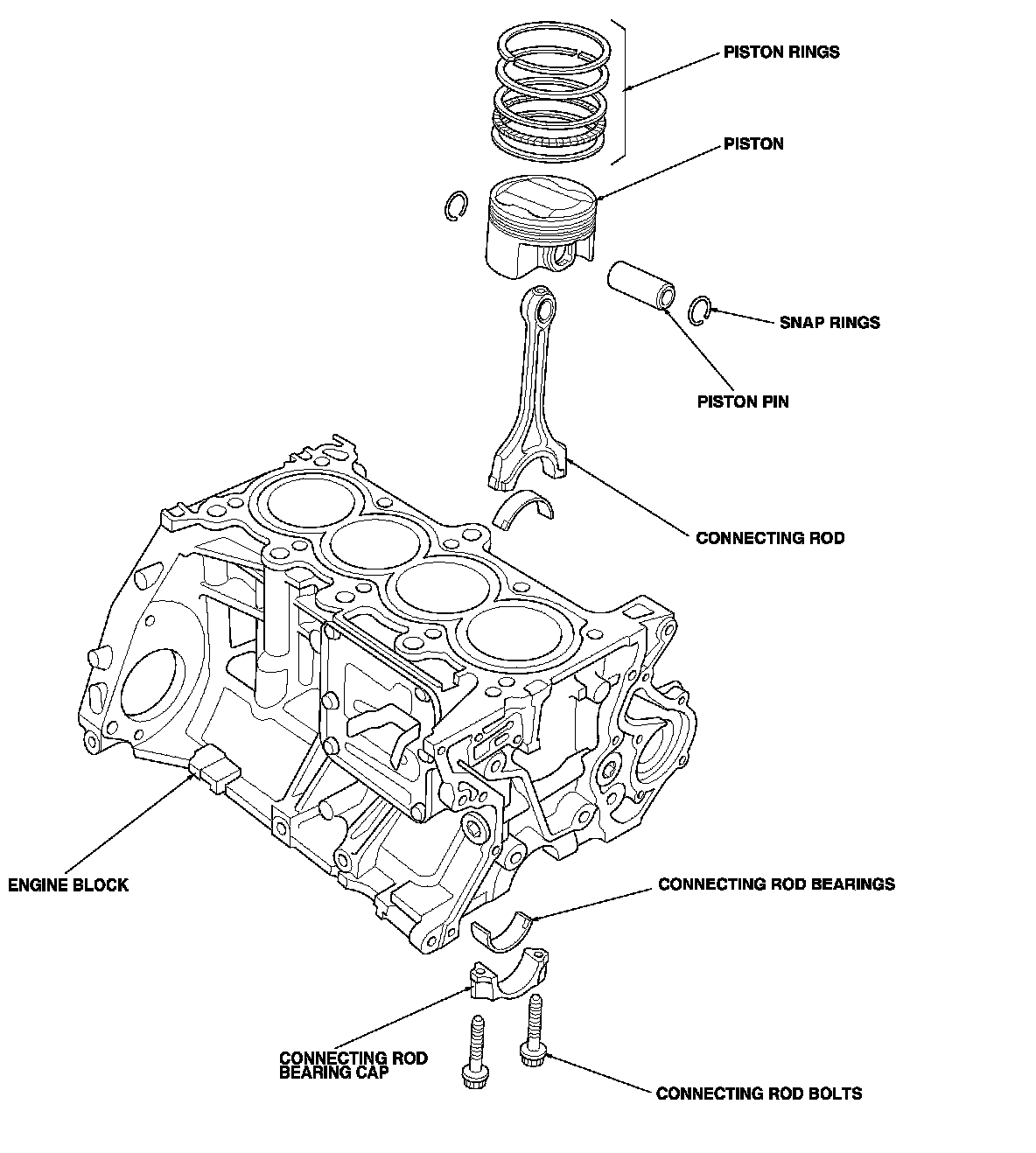 PISTON RINGS

PISTON

SNAP RINGS

PISTON PIN

CONNECTING ROD

ENGINE BLOCK

CONNECTING ROD BEARINGS

CONNECTING ROD BEARING CAP

CONNECTING ROD BOLTS