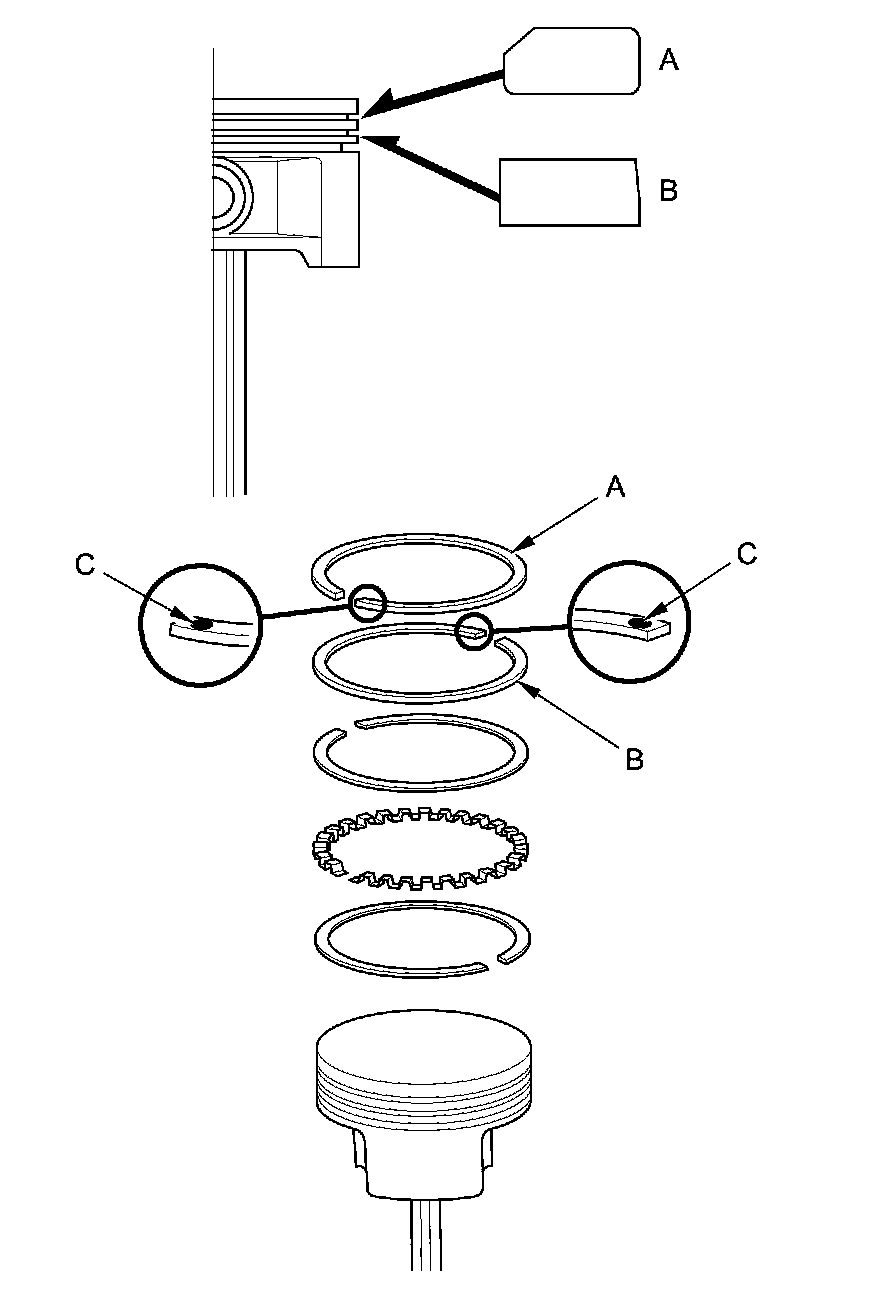 A
B
A
C
C
B