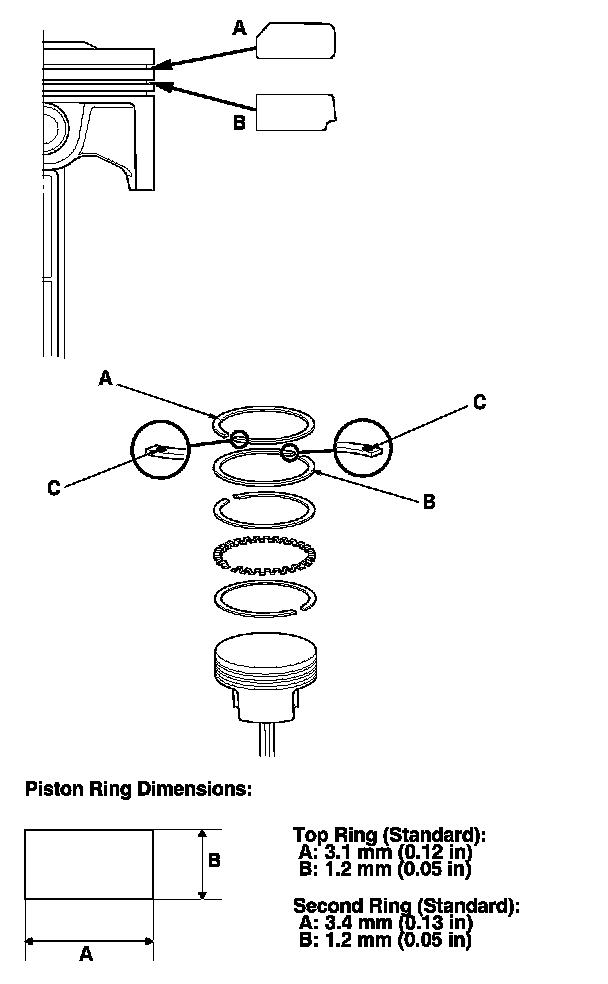 A

B

A

C

C

B

Piston Ring Dimensions:

B

A

Top Ring (Standard):
A: 3.1 mm (0.12 in)
B: 1.2 mm (0.05 in)

Second Ring (Standard):
A: 3.4 mm (0.13 in)
B: 1.2 mm (0.05 in)