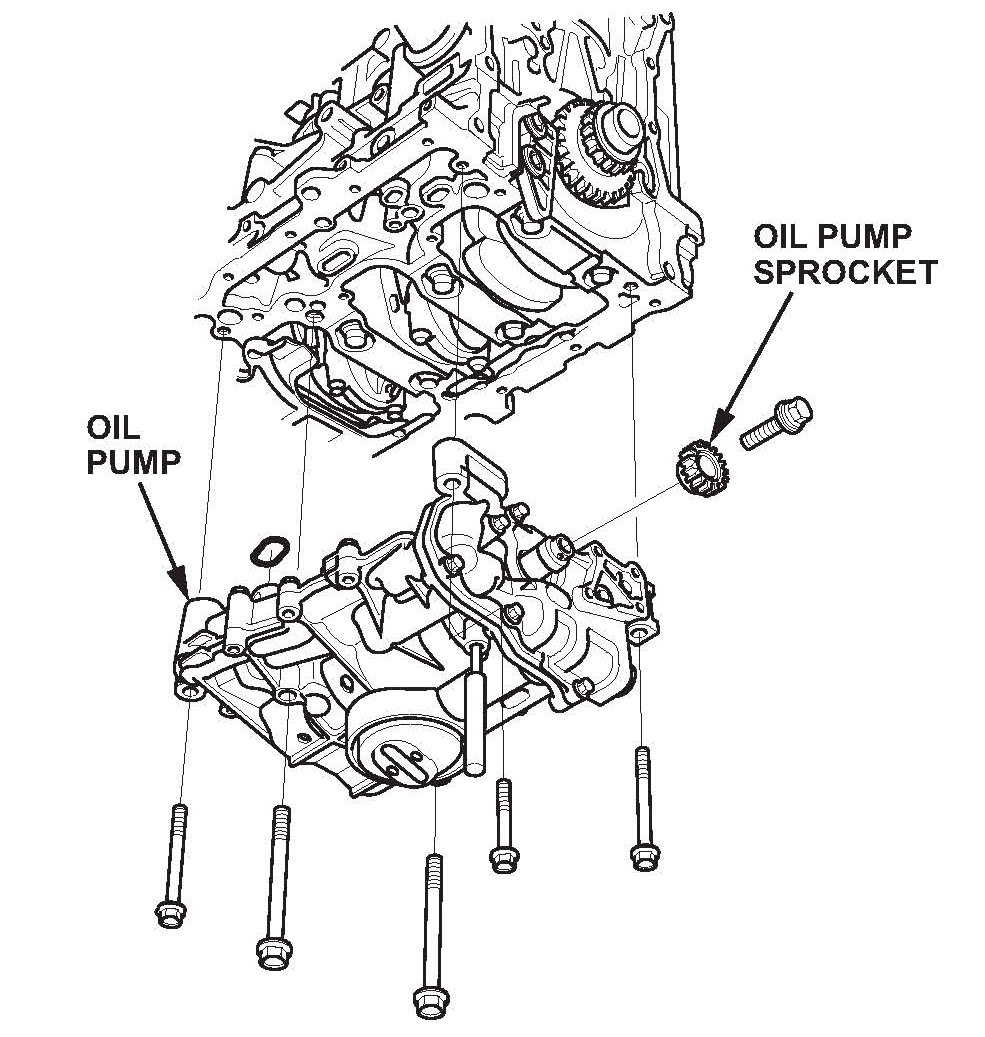 OIL PUMP
SPROCKET

OIL
PUMP