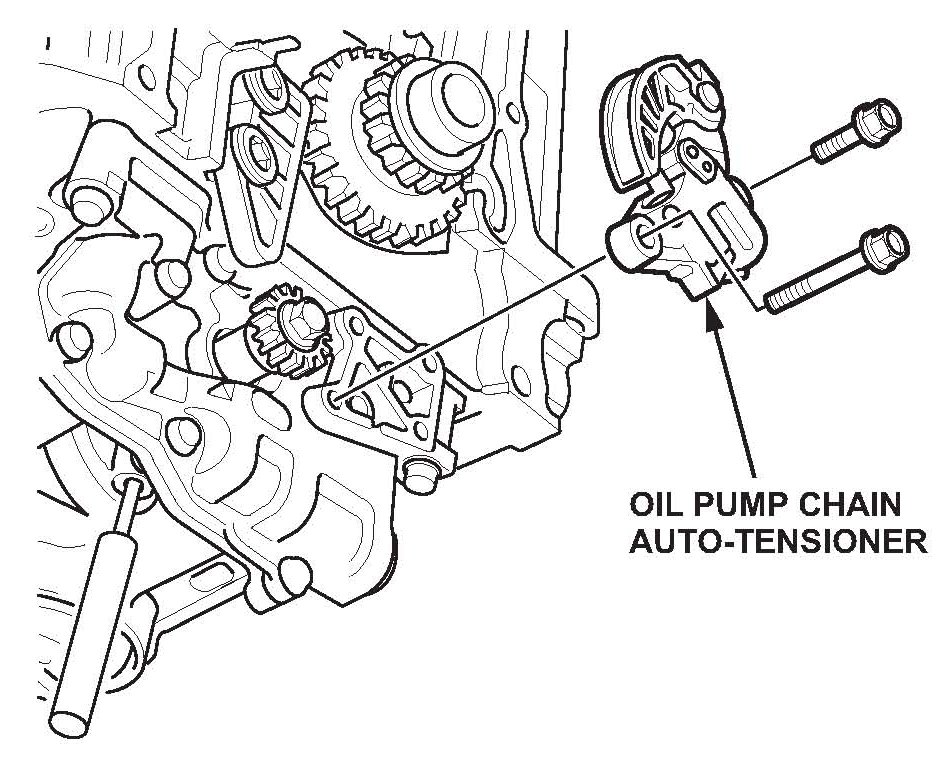 OIL PUMP CHAIN
AUTO-TENSIONER