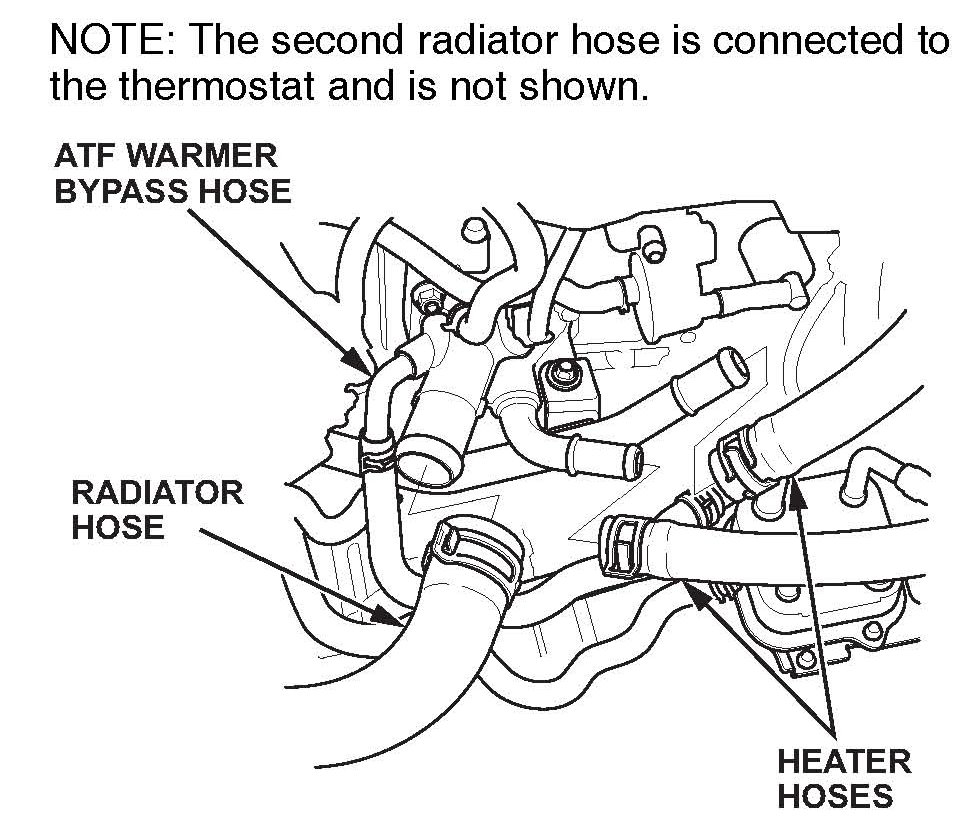 NOTE: The second radiator hose is connected to the thermostat and is not shown.

ATF WARMER BYPASS HOSE

RADIATOR HOSE

HEATER HOSES