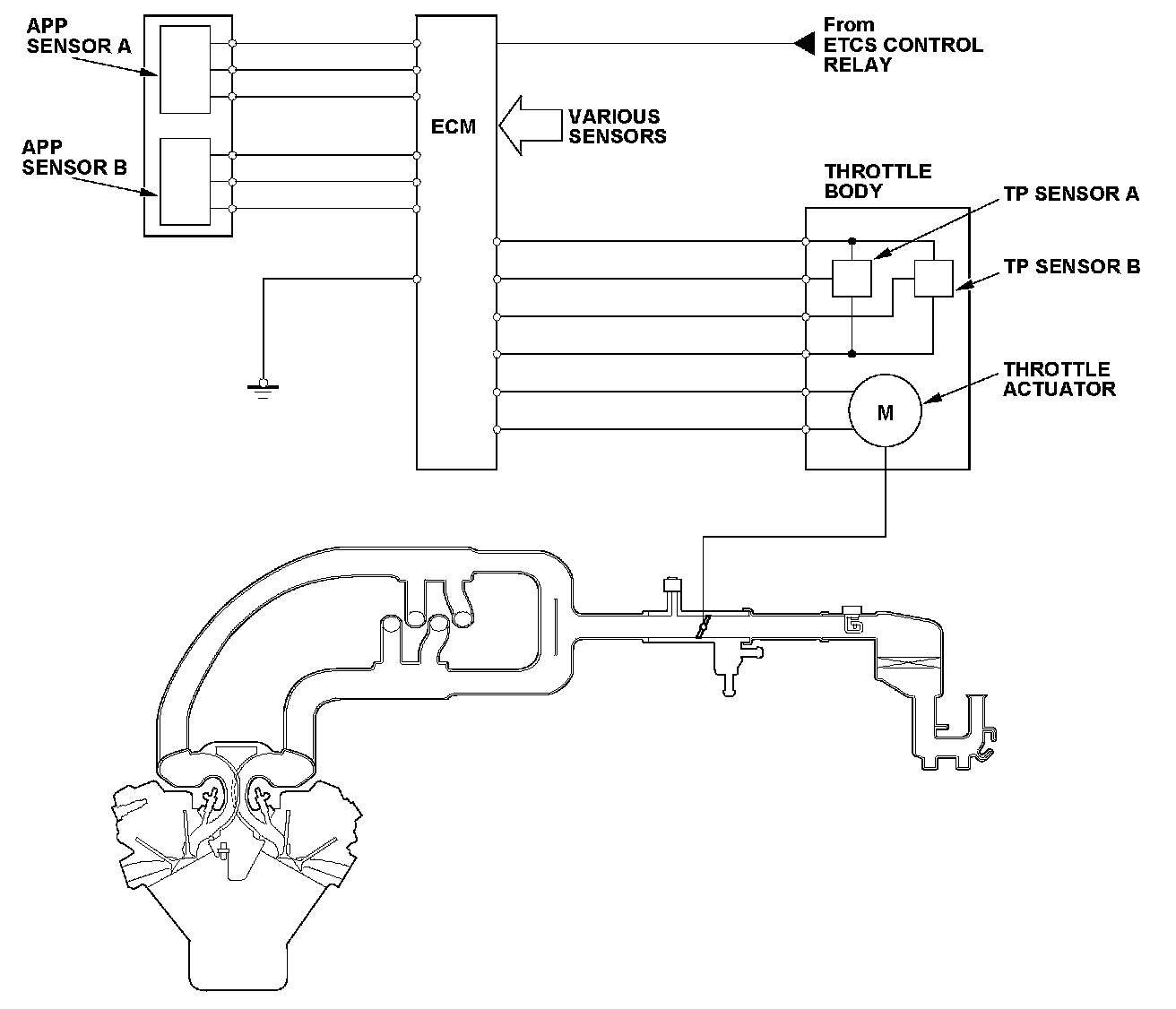 APP SENSOR A

APP SENSOR B

ECM

From ETCS CONTROL RELAY

VARIOUS SENSORS

THROTTLE BODY

TP SENSOR A

TP SENSOR B

THROTTLE ACTUATOR

M