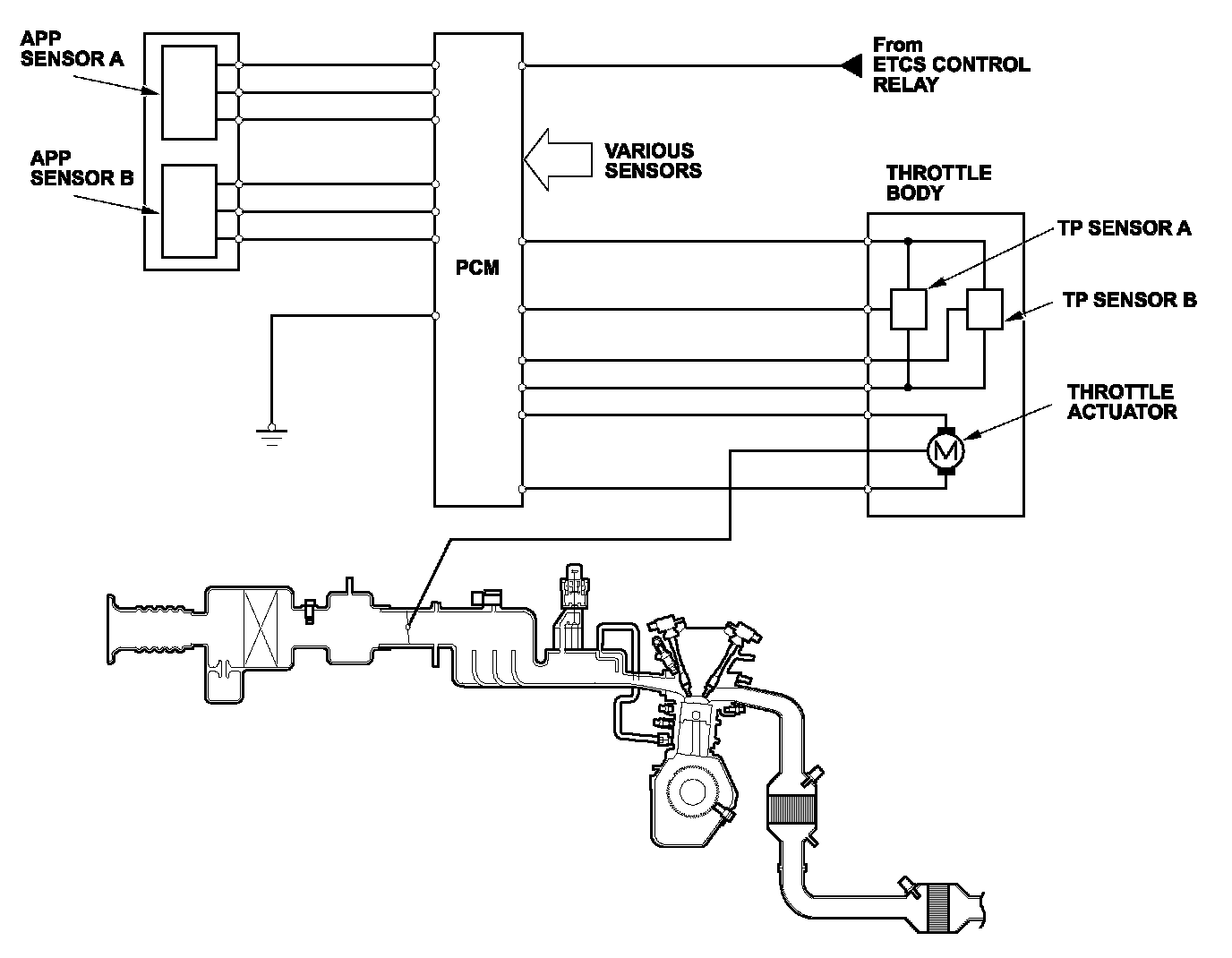 APP SENSOR A

APP SENSOR B

PCM

From ETCS CONTROL RELAY

VARIOUS SENSORS

THROTTLE BODY

TP SENSOR A

TP SENSOR B

THROTTLE ACTUATOR

M