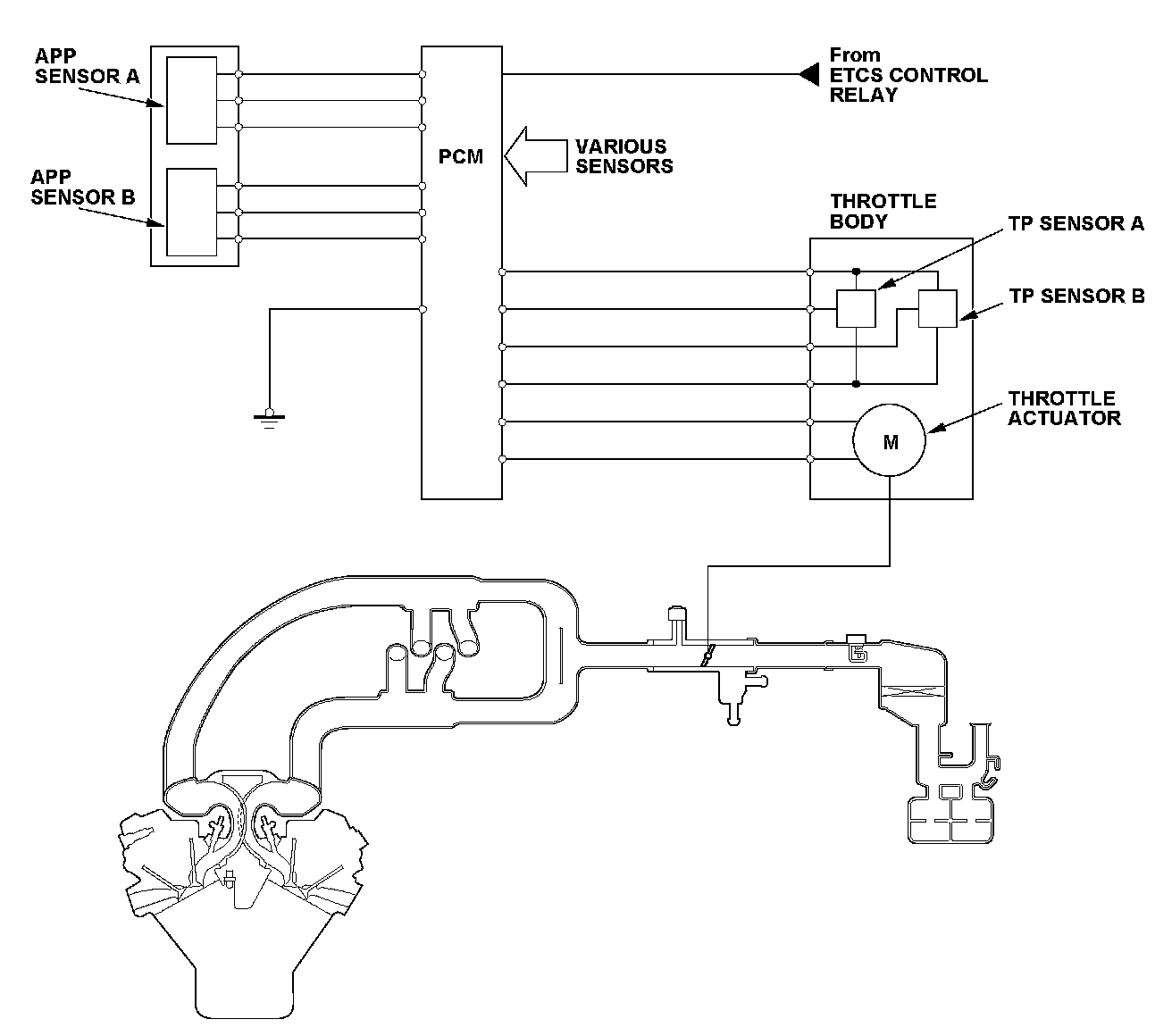 APP SENSOR A

APP SENSOR B

PCM

From ETCS CONTROL RELAY

VARIOUS SENSORS

THROTTLE BODY

TP SENSOR A

TP SENSOR B

THROTTLE ACTUATOR

M