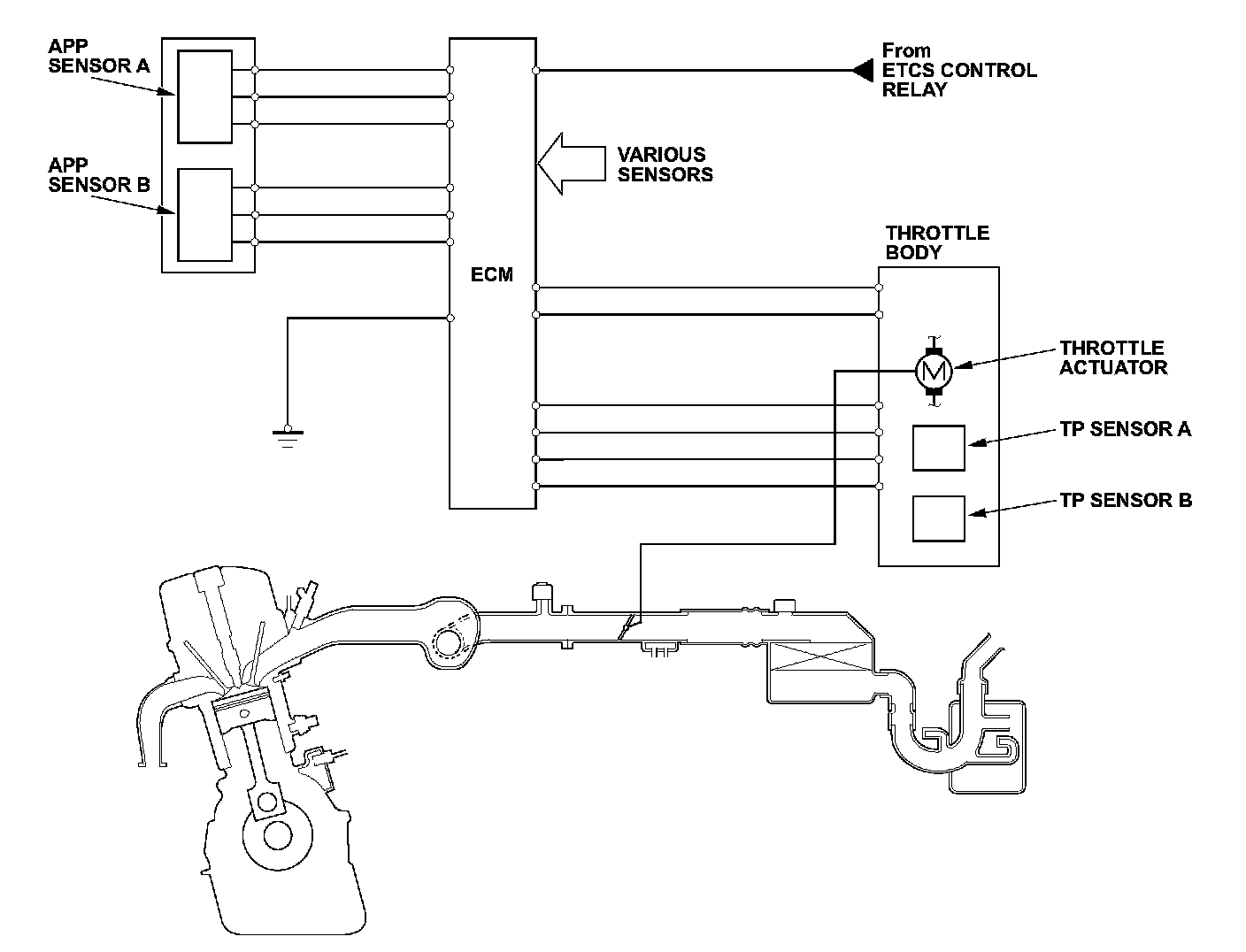 APP SENSOR A

APP SENSOR B

ECM

From ETCS CONTROL RELAY

VARIOUS SENSORS

THROTTLE BODY

M

THROTTLE ACTUATOR

TP SENSOR A

TP SENSOR B