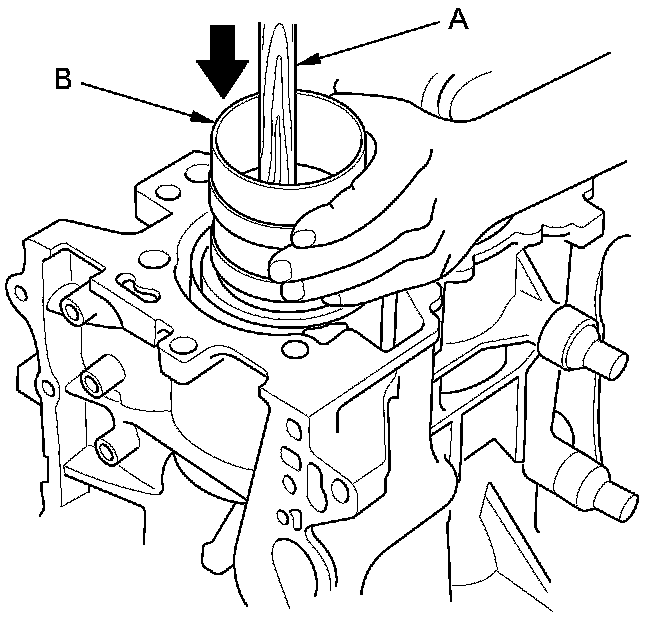 A
B