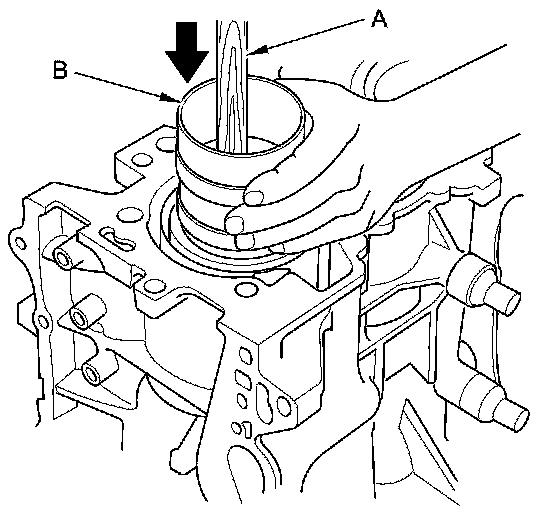 A

B