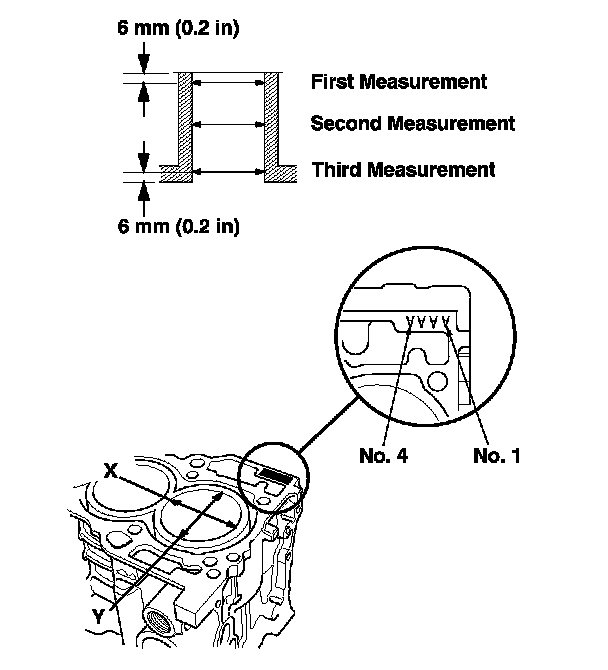 6 mm (0.2 in)

First Measurement

Second Measurement

Third Measurement

6 mm (0.2 in)

No. 4

No. 1

X

Y