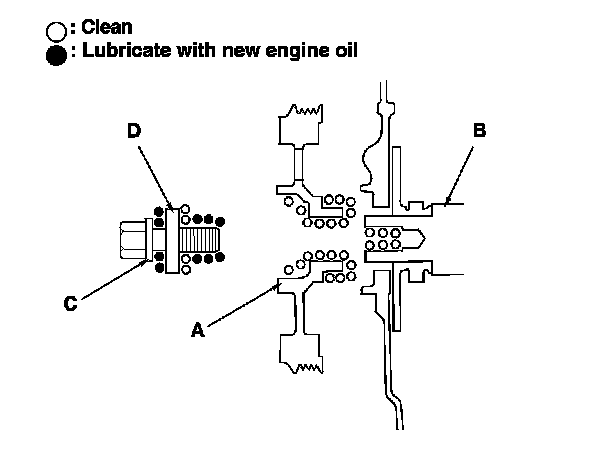 ○: Clean
●: Lubricate with new engine oil

D

B

C

A