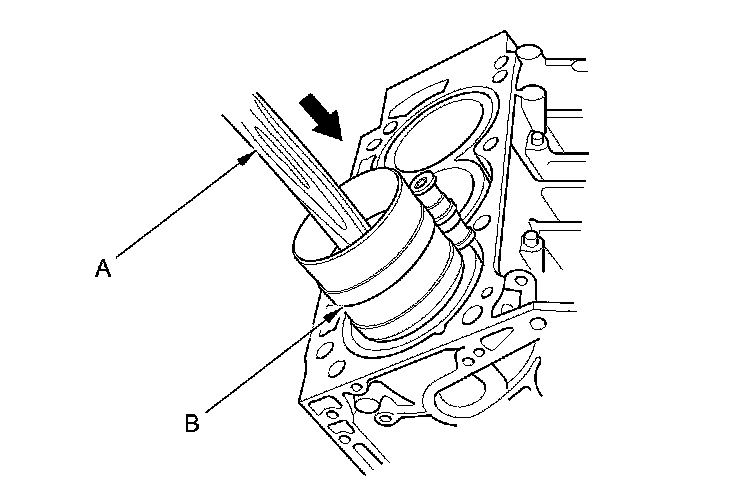 A
B