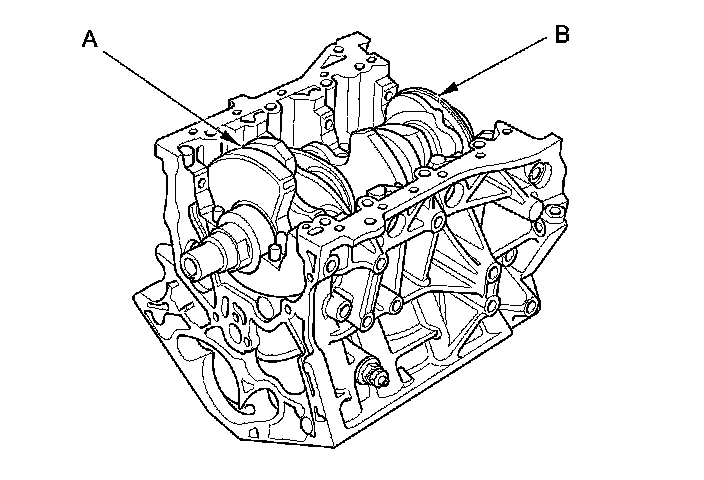 A

B