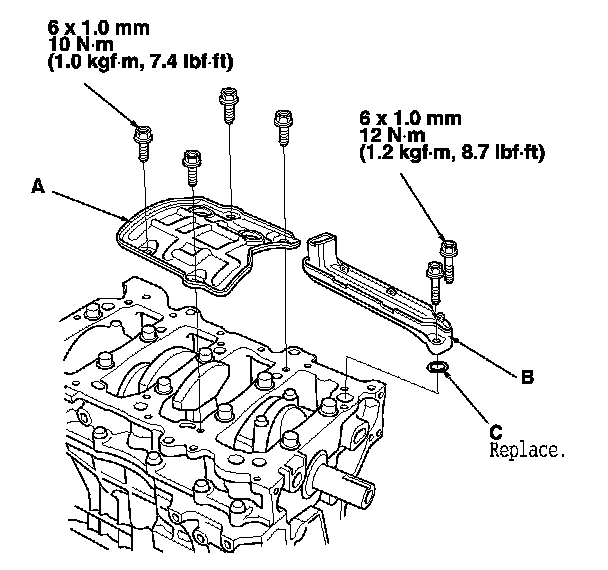 6 x 1.0 mm
10 N·m
(1.0 kgf·m, 7.4 lbf·ft)

6 x 1.0 mm
12 N·m
(1.2 kgf·m, 8.7 lbf·ft)

A

B

C
Replace.