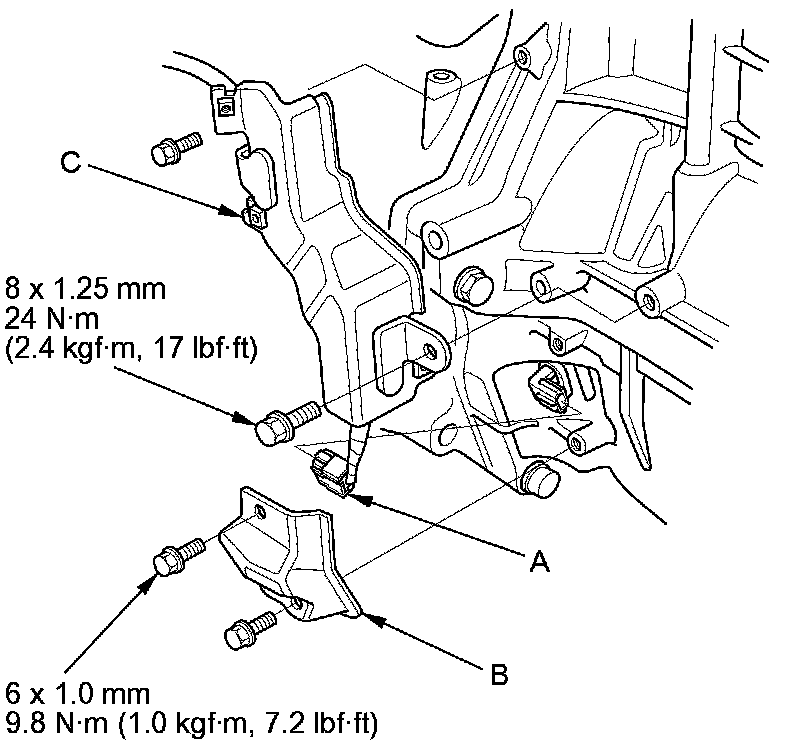 C

8 x 1.25 mm
24 N·m
(2.4 kgf·m, 17 lbf·ft)

A

B

6 x 1.0 mm
9.8 N·m (1.0 kgf·m, 7.2 lbf·ft)