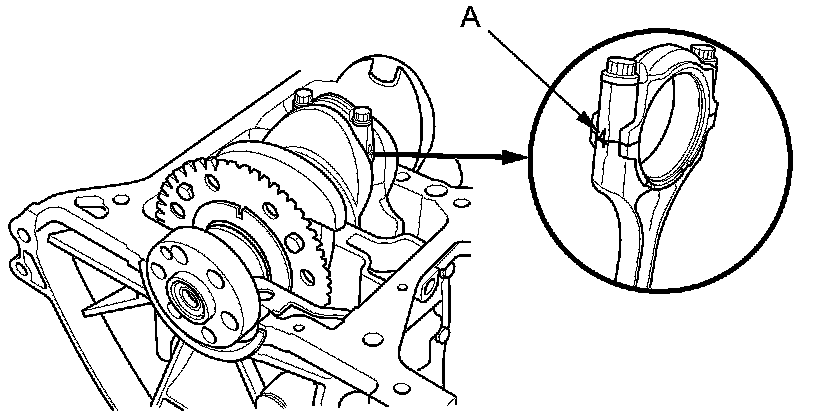 A