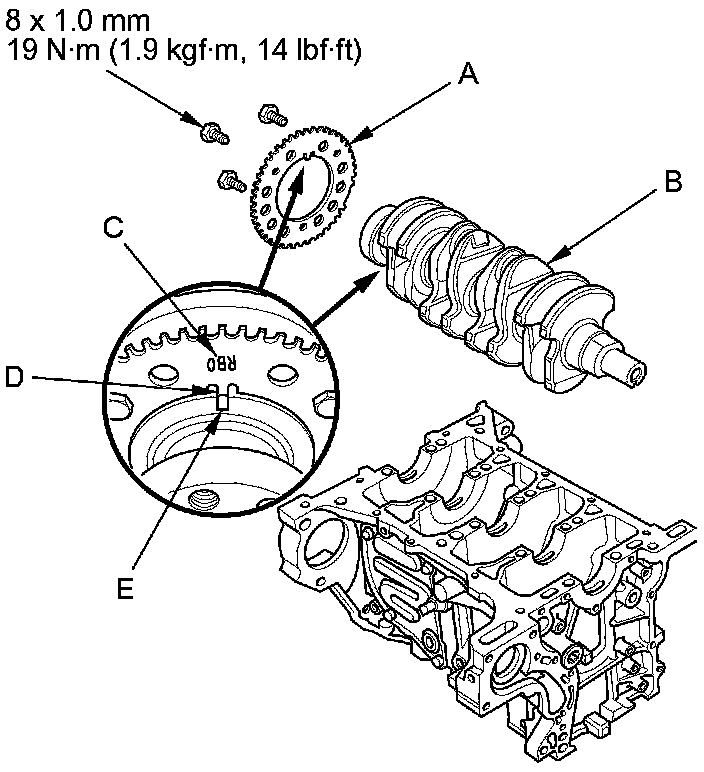 8 x 1.0 mm
19 N·m (1.9 kgf·m, 14 lbf·ft)

A

B

C

RB0

D

E