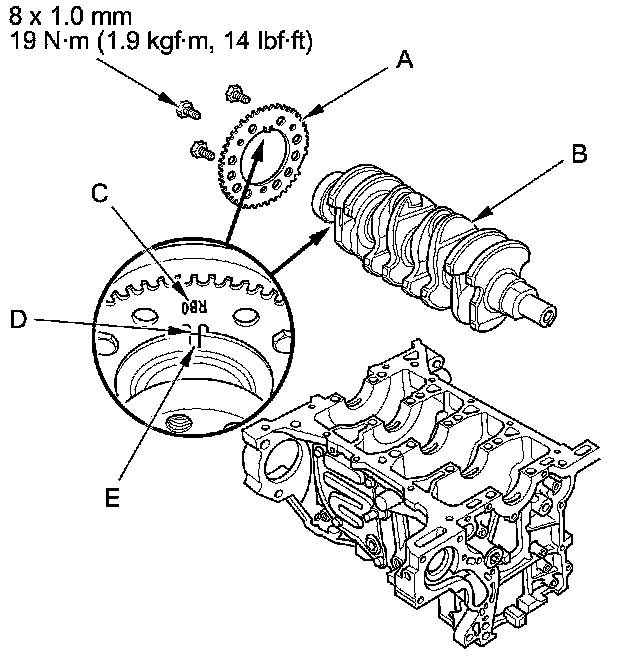 8 x 1.0 mm
19 N·m (1.9 kgf·m, 14 lbf·ft)

A

B

C

RB0

D

E