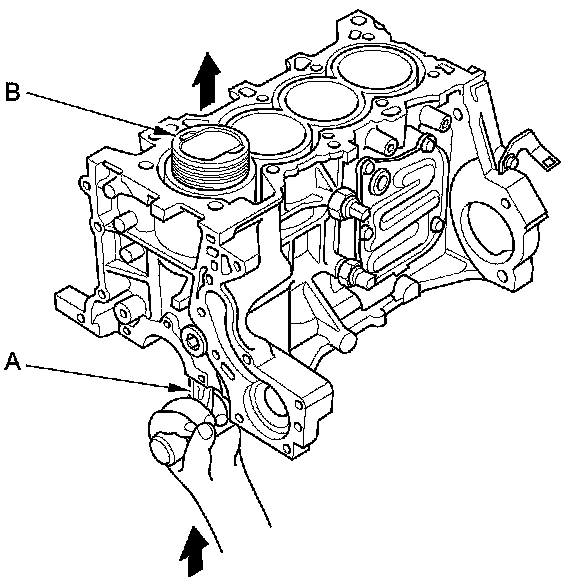 B

A