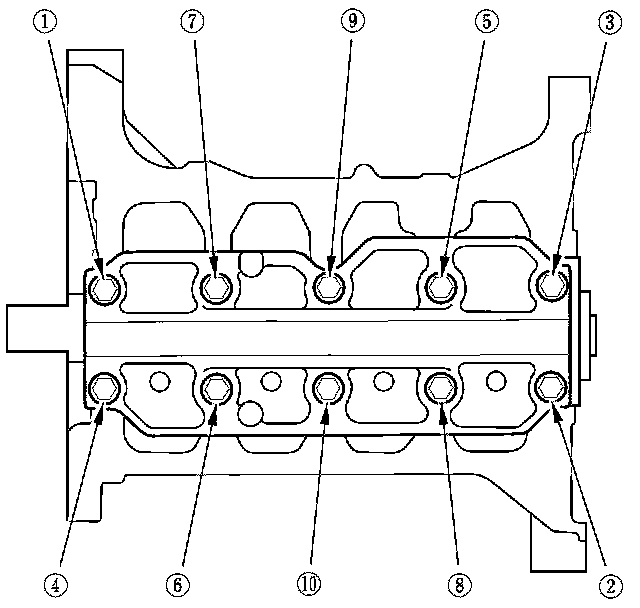 ①
⑦
⑨
⑤
③
④
⑥
⑩
⑧
②