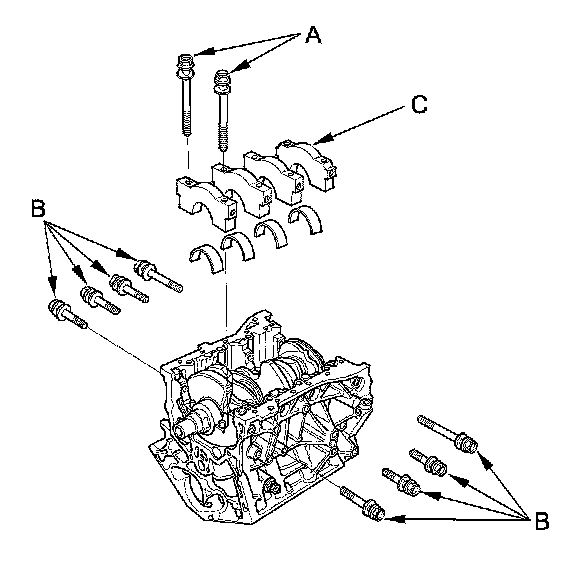 A
C
B
B