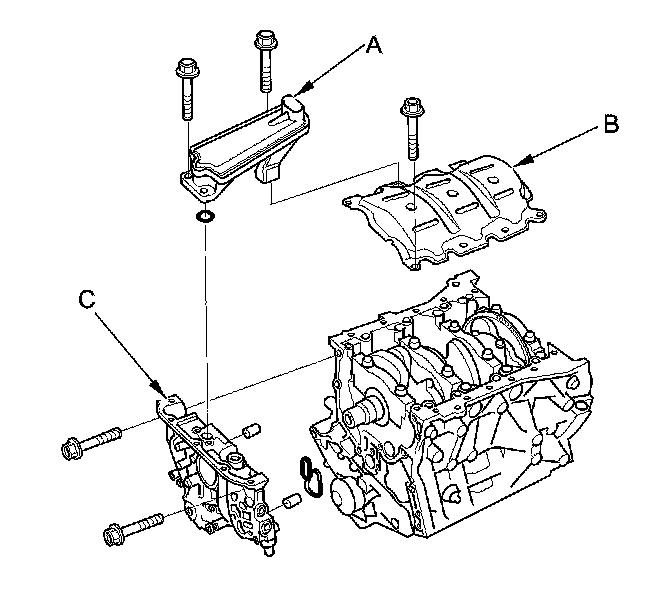 A

B

C