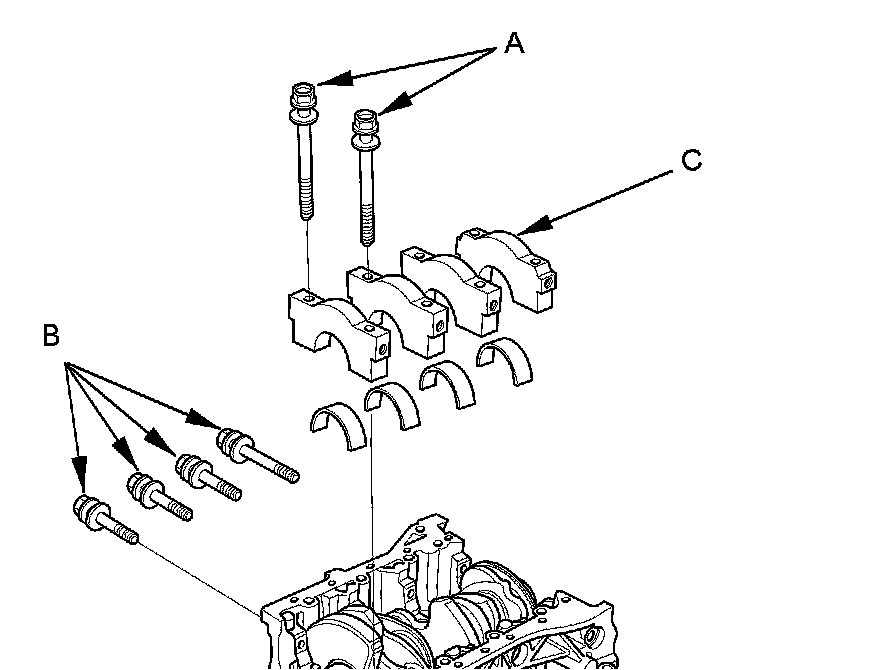 A

C

B