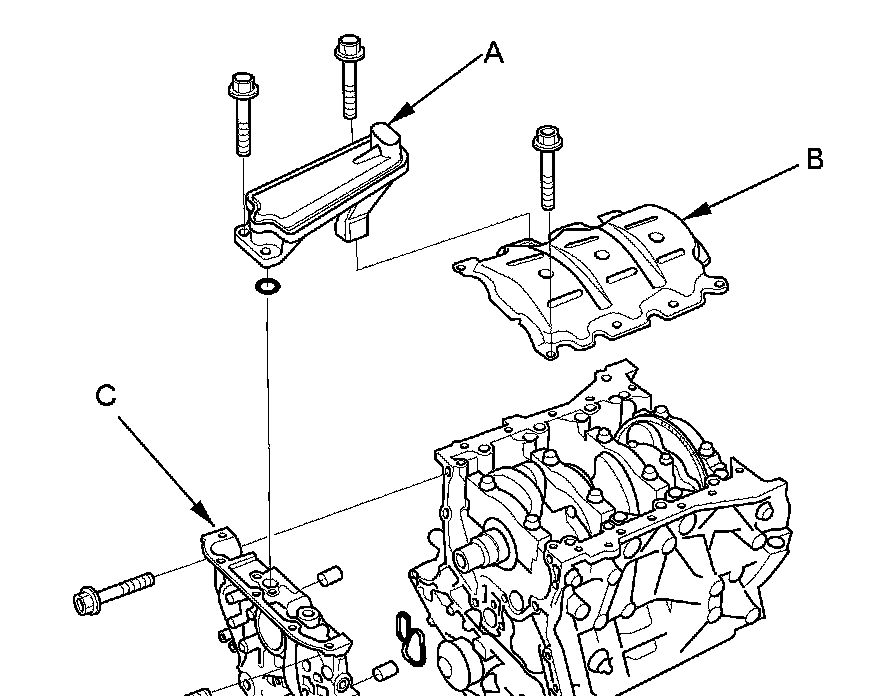 A

B

C