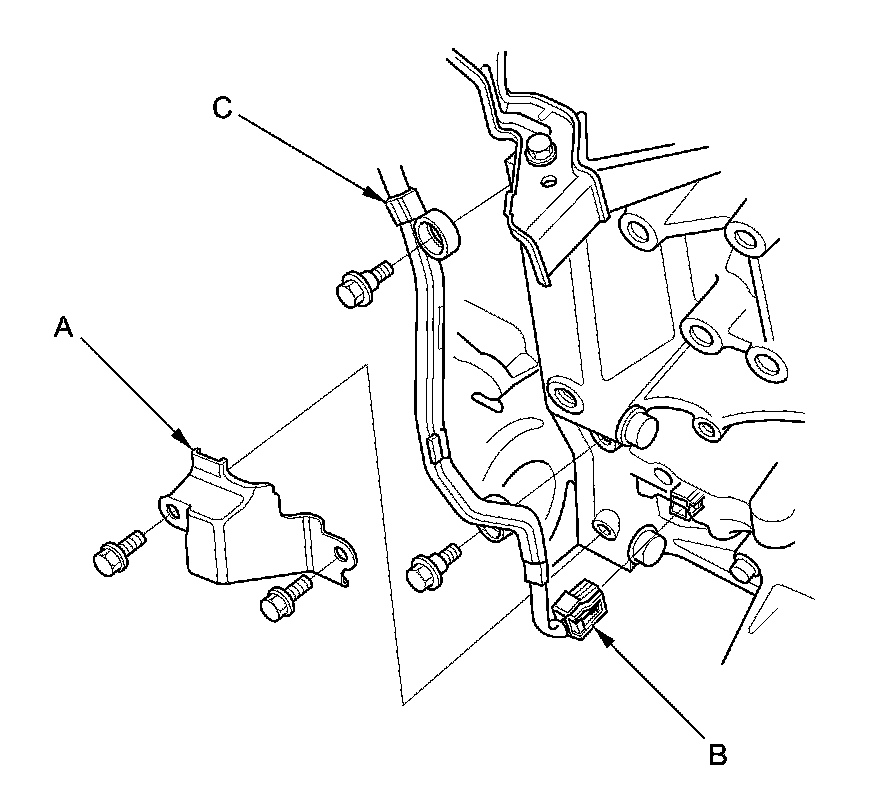 C
A
B