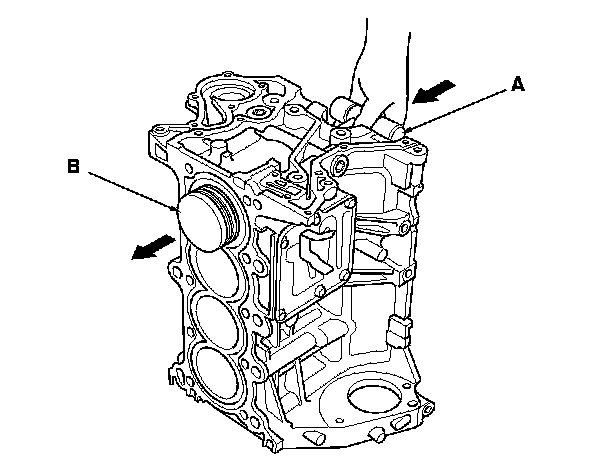 A

B