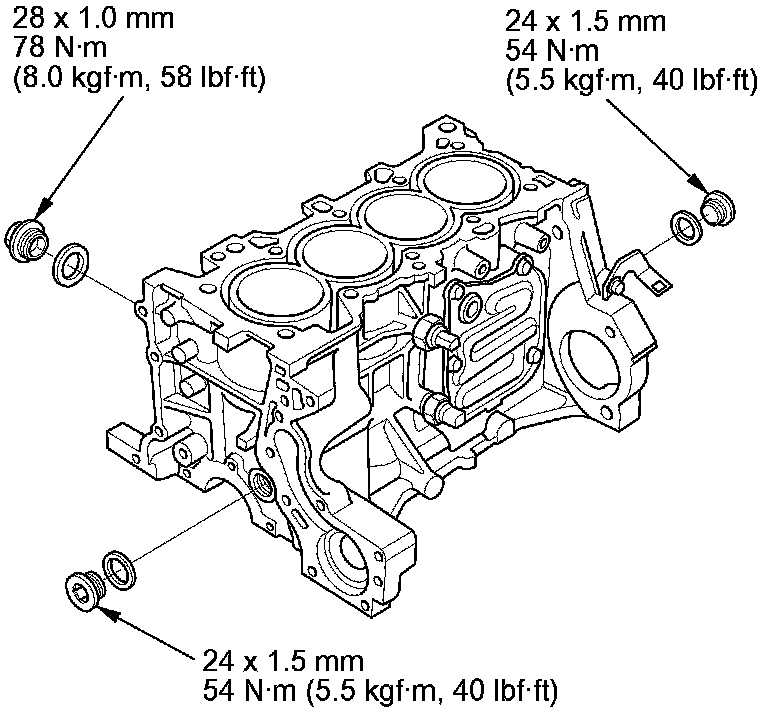 28 x 1.0 mm
78 N·m
(8.0 kgf·m, 58 lbf·ft)

24 x 1.5 mm
54 N·m
(5.5 kgf·m, 40 lbf·ft)

24 x 1.5 mm
54 N·m (5.5 kgf·m, 40 lbf·ft)