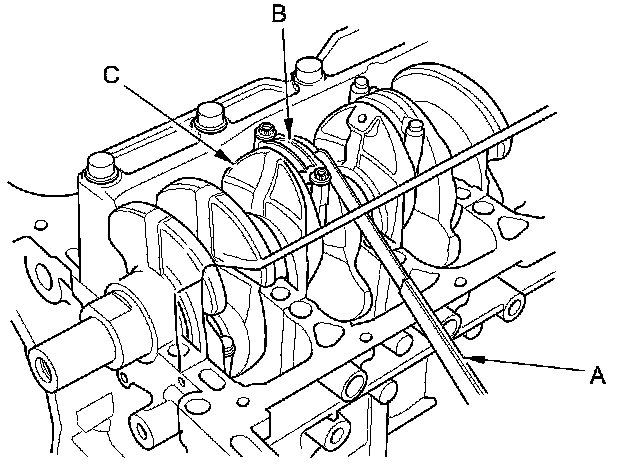 B
C
A