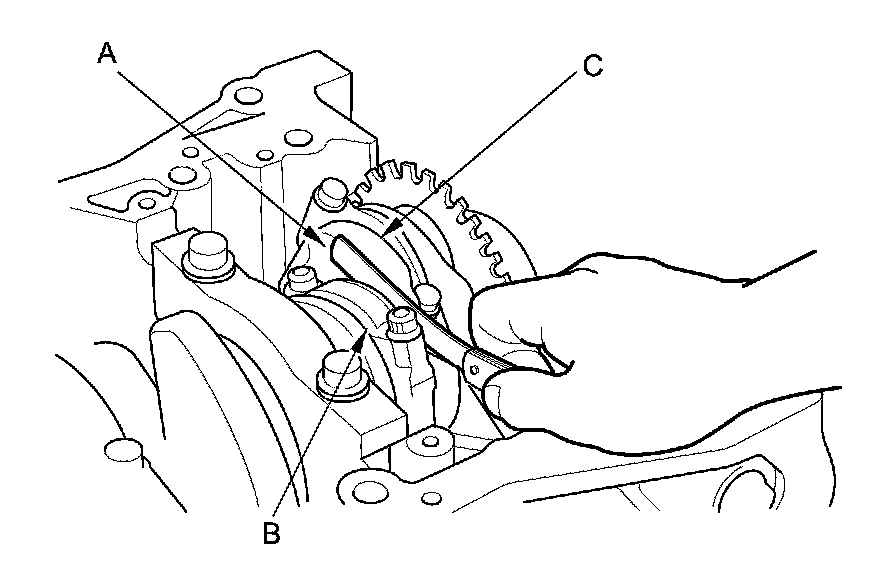 A
C
B