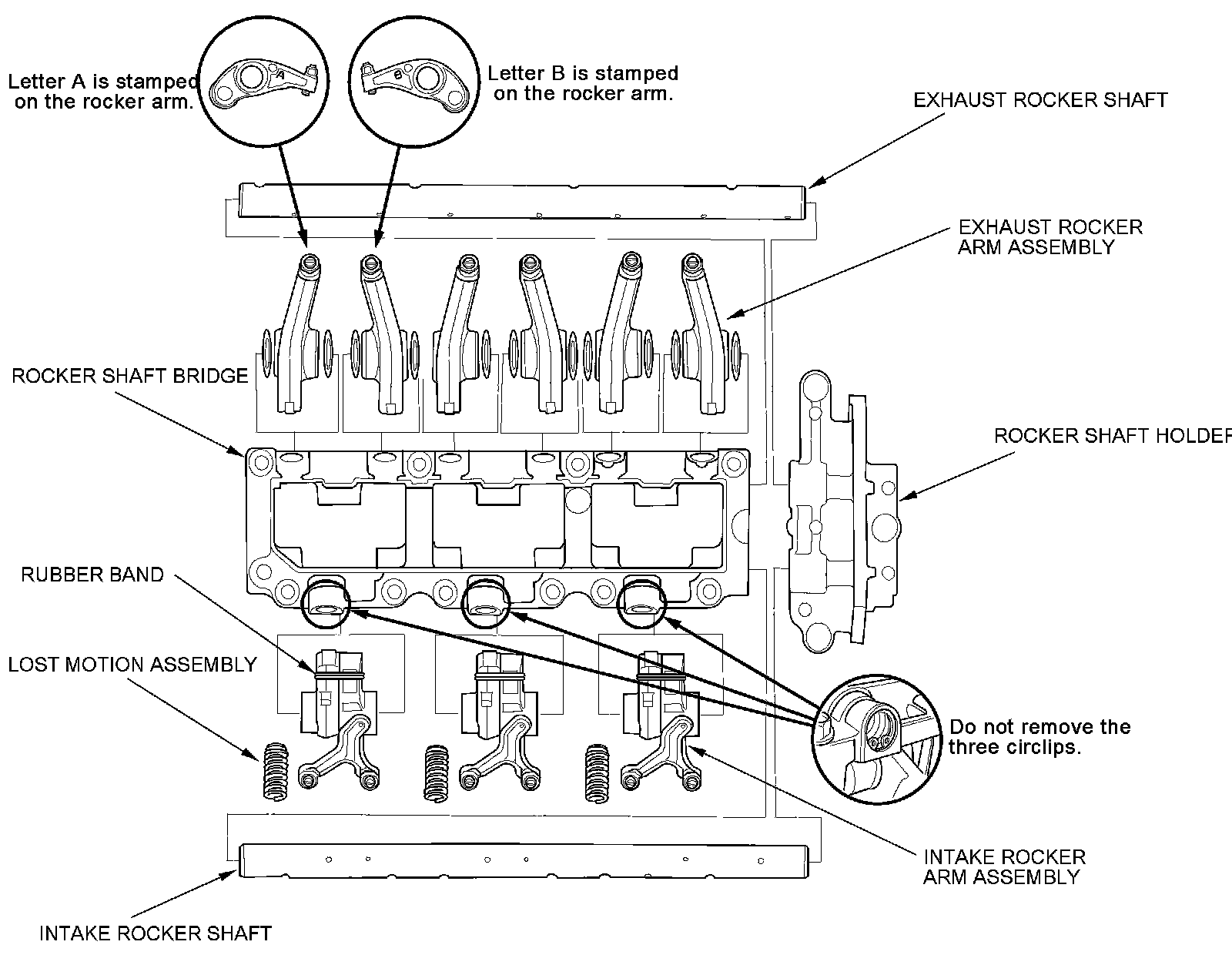 Letter A is stamped on the rocker arm.

A

B

Letter B is stamped on the rocker arm.

EXHAUST ROCKER SHAFT

EXHAUST ROCKER ARM ASSEMBLY

ROCKER SHAFT BRIDGE

ROCKER SHAFT HOLDER

RUBBER BAND

LOST MOTION ASSEMBLY

Do not remove the three circlips.

INTAKE ROCKER ARM ASSEMBLY

INTAKE ROCKER SHAFT