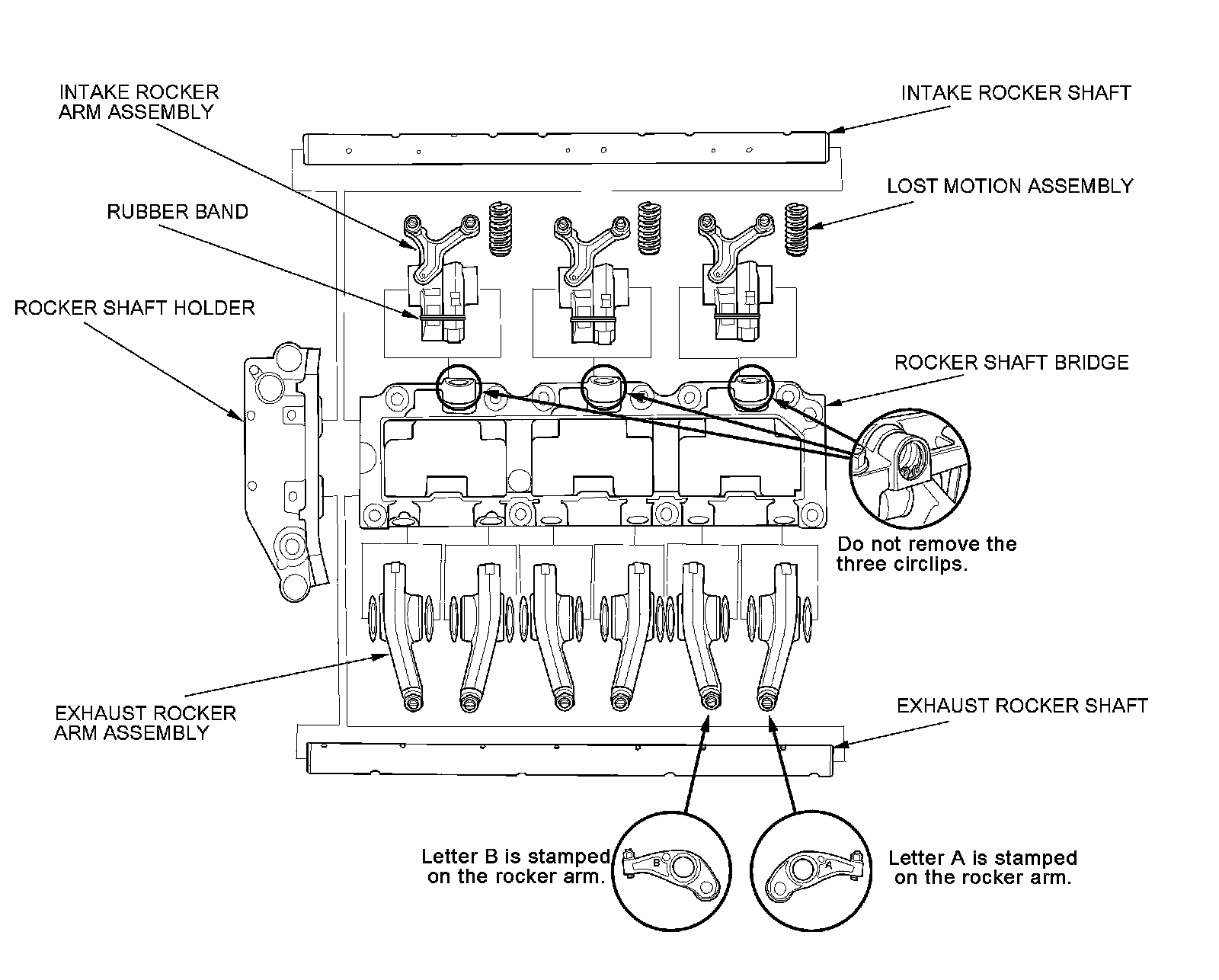 INTAKE ROCKER ARM ASSEMBLY

INTAKE ROCKER SHAFT

LOST MOTION ASSEMBLY

RUBBER BAND

ROCKER SHAFT HOLDER

ROCKER SHAFT BRIDGE

Do not remove the three circlips.

EXHAUST ROCKER ARM ASSEMBLY

EXHAUST ROCKER SHAFT

Letter B is stamped on the rocker arm.

B

A

Letter A is stamped on the rocker arm.